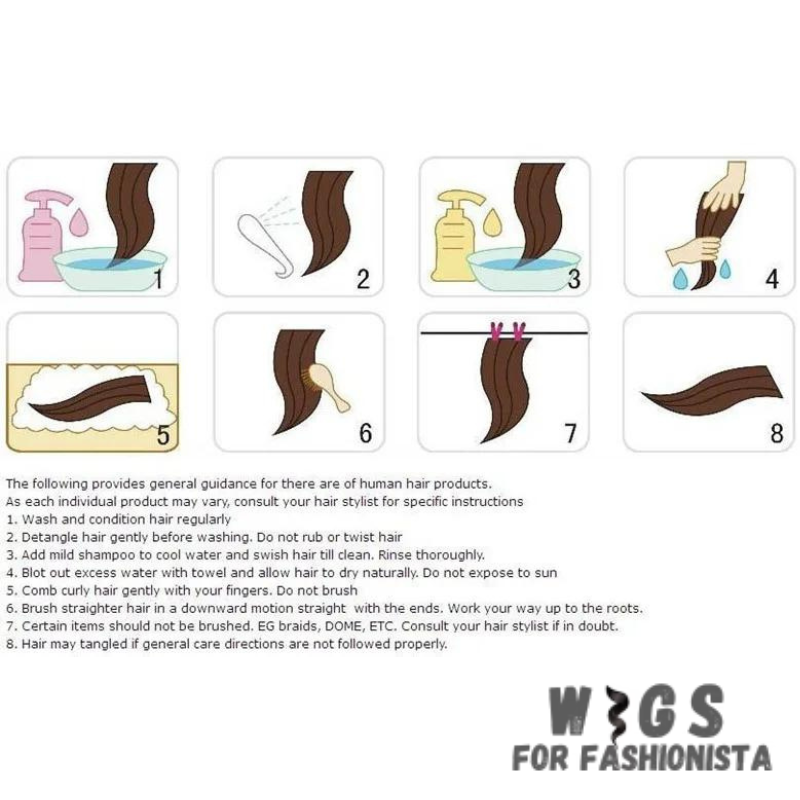 1

2

3

4

5

6

7

8

The following provides general guidance for there are of human hair products.
As each individual product may vary, consult your hair stylist for specific instructions
1. Wash and condition hair regularly
2. Detangle hair gently before washing. Do not rub or twist hair
3. Add mild shampoo to cool water and swish hair till clean. Rinse thoroughly.
4. Blot out excess water with towel and allow hair to dry naturally. Do not expose to sun
5. Comb curly hair gently with your fingers. Do not brush
6. Brush straighter hair in a downward motion straight with the ends. Work your way up to the roots.
7. Certain items should not be brushed. EG braids, DOME, ETC. Consult your hair stylist if in doubt.
8. Hair may tangled if general care directions are not followed properly.

WIGS
FOR FASHIONISTA